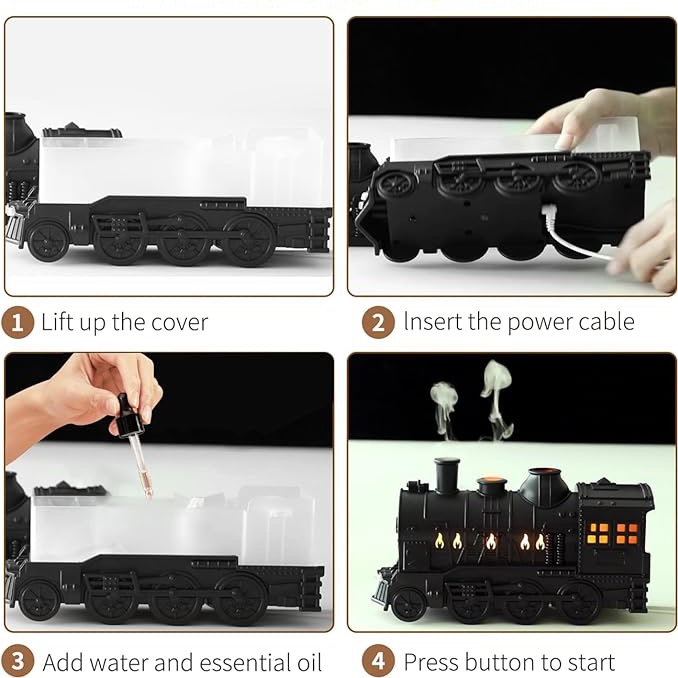 1 Lift up the cover

2 Insert the power cable

3 Add water and essential oil

4 Press button to start