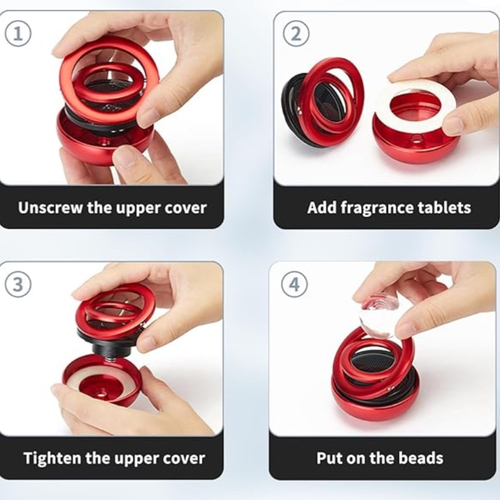 1
Unscrew the upper cover

2
Add fragrance tablets

3
Tighten the upper cover

4
Put on the beads